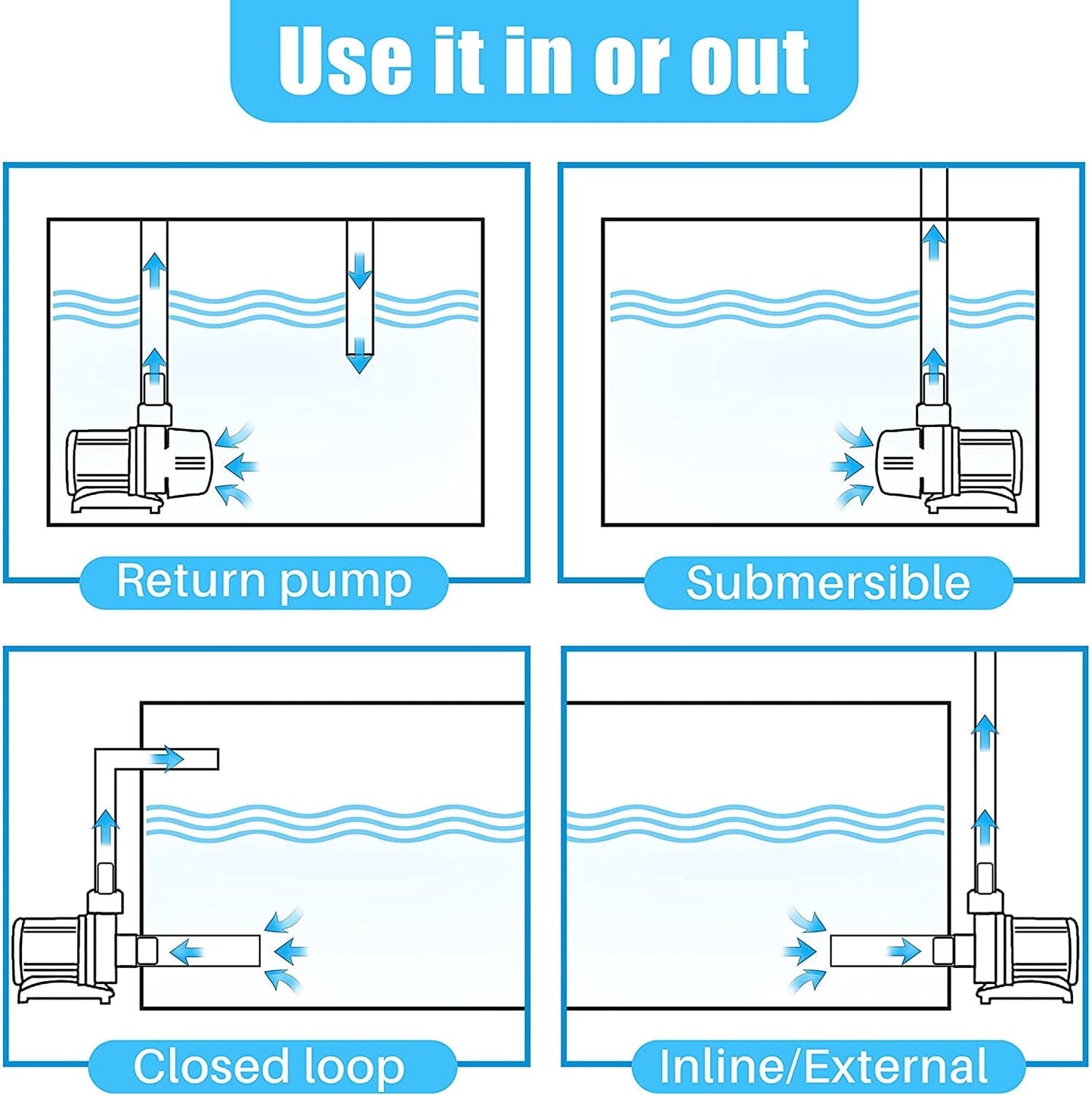 Use it in or out

Return pump

Submersible

Closed loop

Inline/External