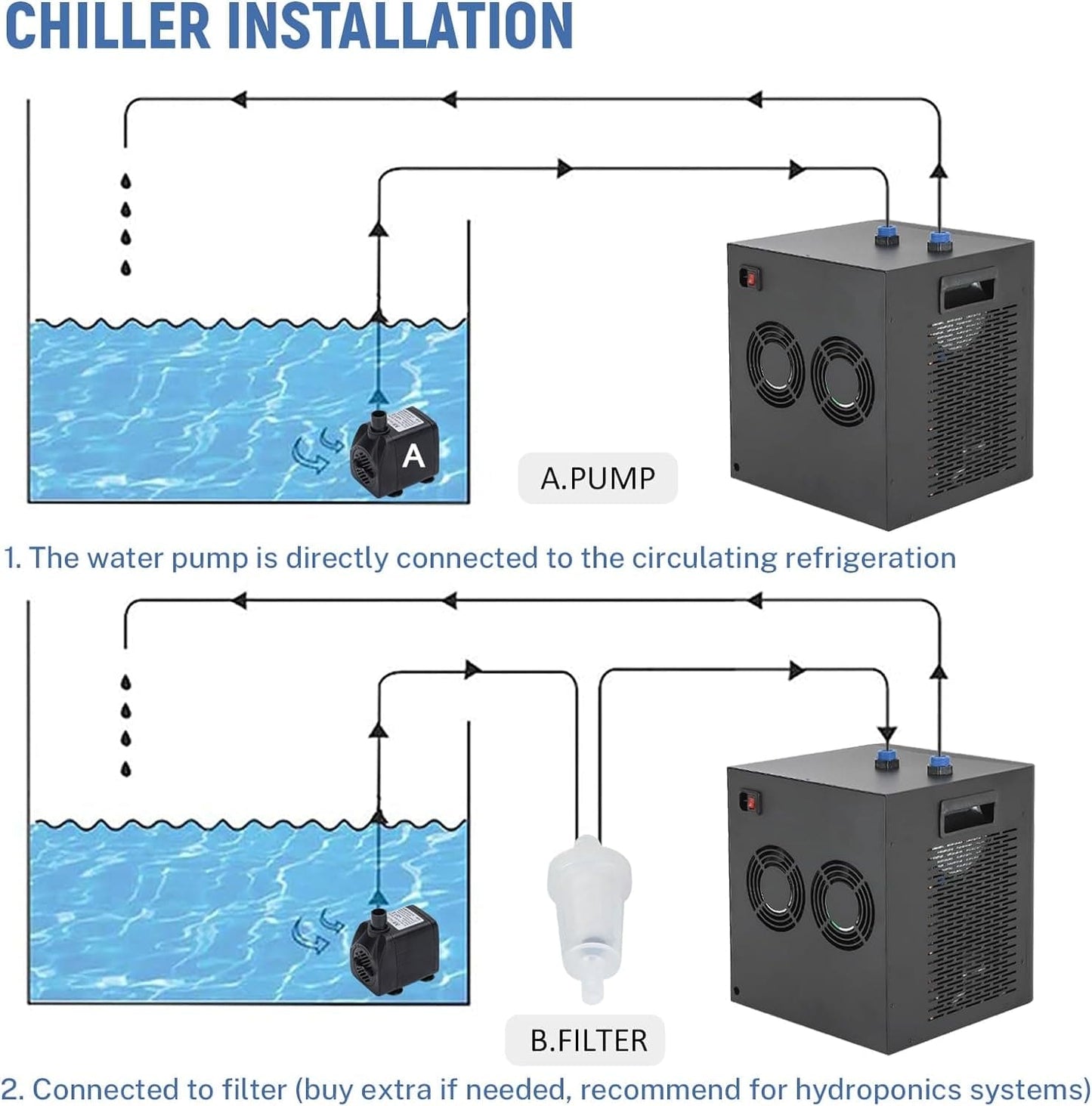 CHILLER INSTALLATION

A

A.PUMP

1. The water pump is directly connected to the circulating refrigeration

B.FILTER

2. Connected to filter (buy extra if needed, recommend for hydroponics systems)